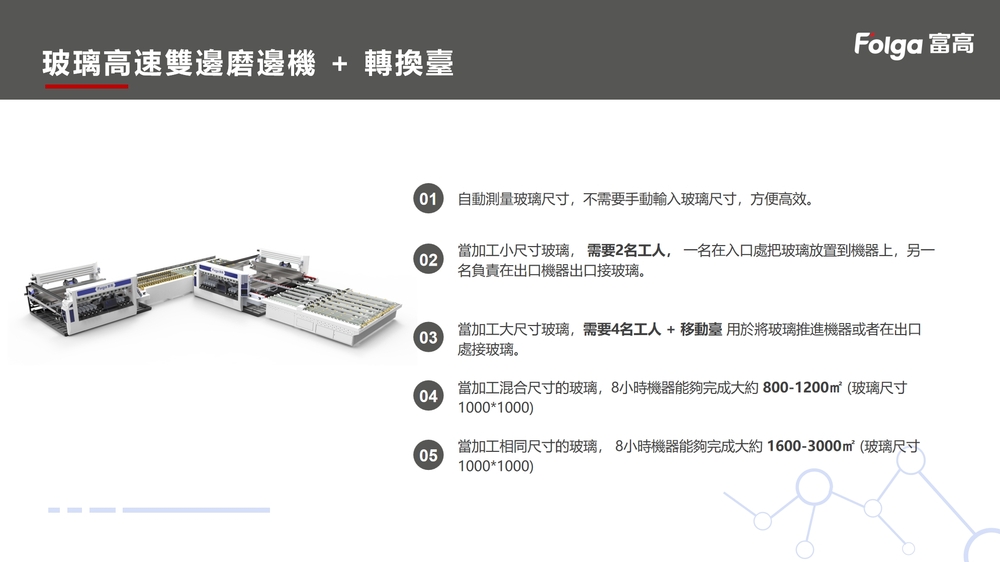 玻璃高速雙邊磨邊機 + 轉換臺

Folga 富高

01 自動測量玻璃尺寸，不需要手動輸入玻璃尺寸，方便高效。

02 當加工小尺寸玻璃， 需要2名工人， 一名在入口處把玻璃放置到機器上，另一名負責在出口機器出口接玻璃。

03 當加工大尺寸玻璃，需要4名工人 + 移動臺 用於將玻璃推進機器或者在出口處接玻璃。

04 當加工混合尺寸的玻璃，8小時機器能夠完成大約 800-1200㎡ (玻璃尺寸 1000*1000)

05 當加工相同尺寸的玻璃， 8小時機器能夠完成大約 1600-3000㎡ (玻璃尺寸 1000*1000)